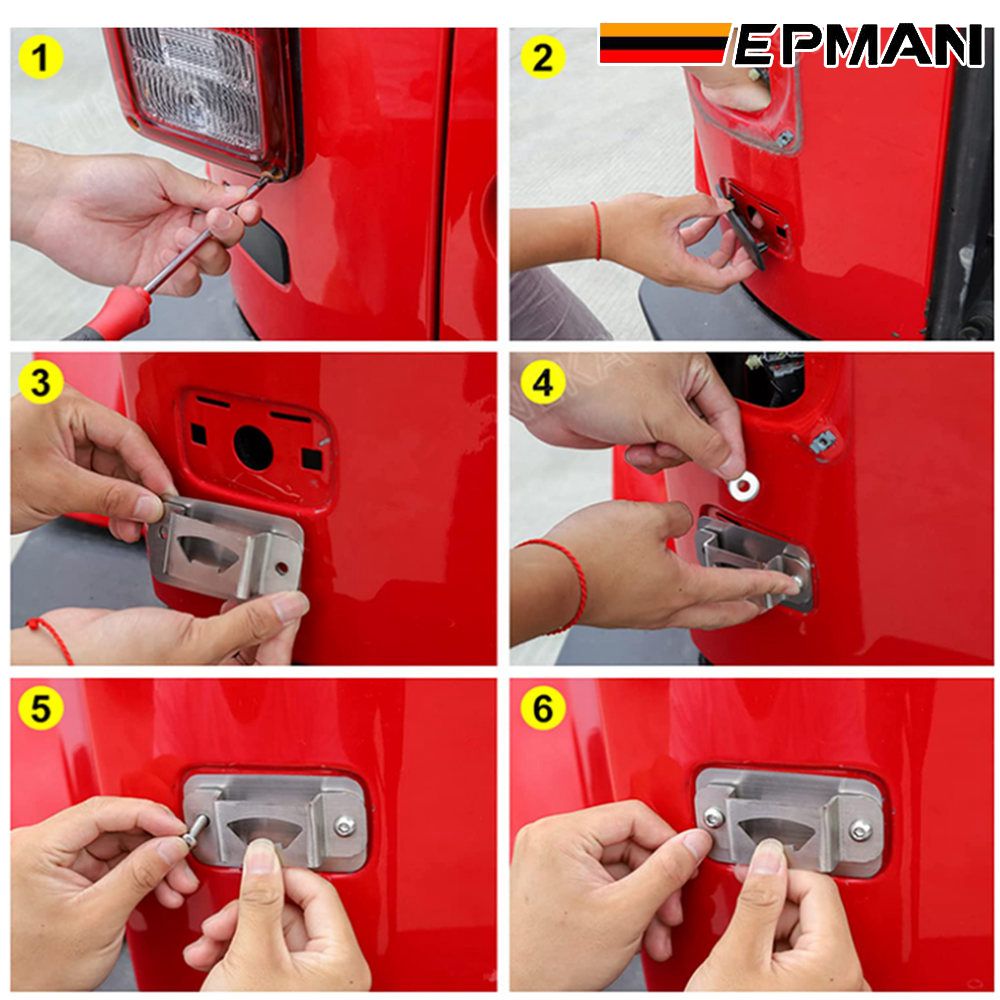 1
2
EPMAN
3
4
5
6